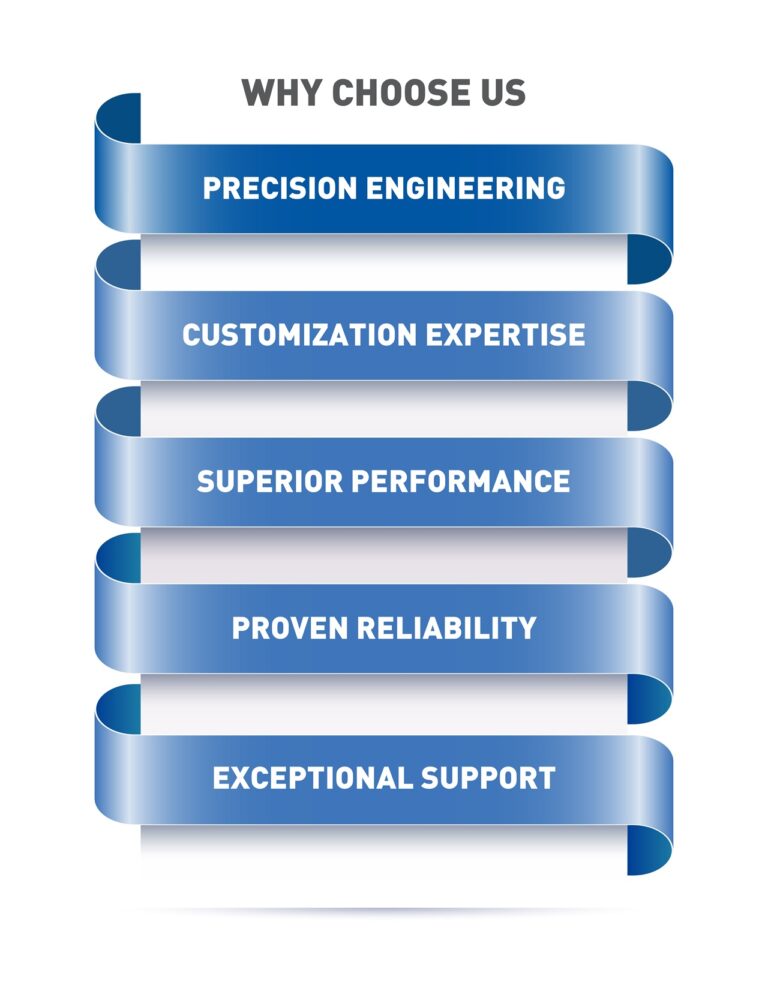 WHY CHOOSE US

PRECISION ENGINEERING

CUSTOMIZATION EXPERTISE

SUPERIOR PERFORMANCE

PROVEN RELIABILITY

EXCEPTIONAL SUPPORT